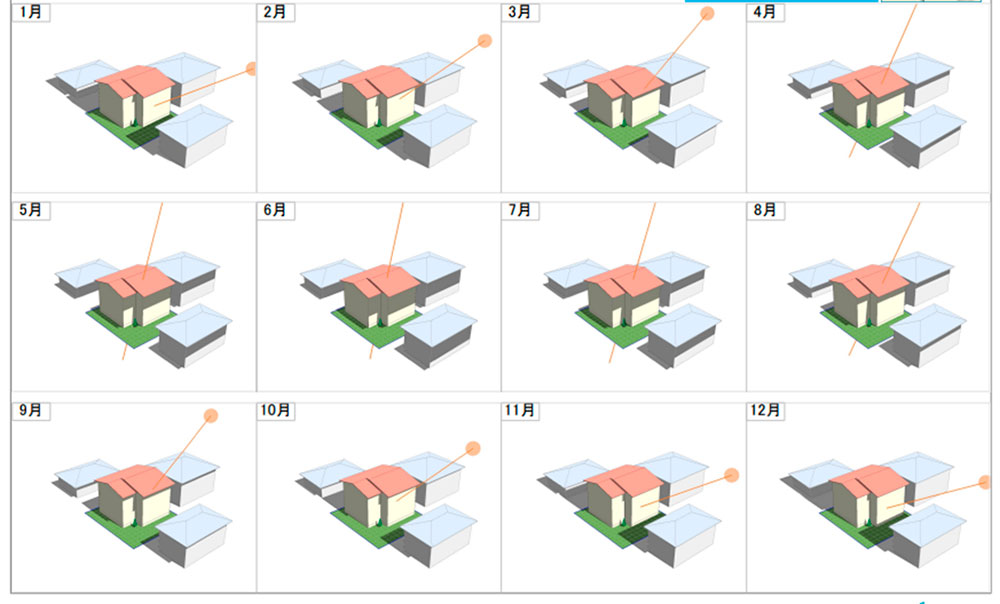 1月

2月

3月

4月

5月

6月

7月

8月

9月

10月

11月

12月